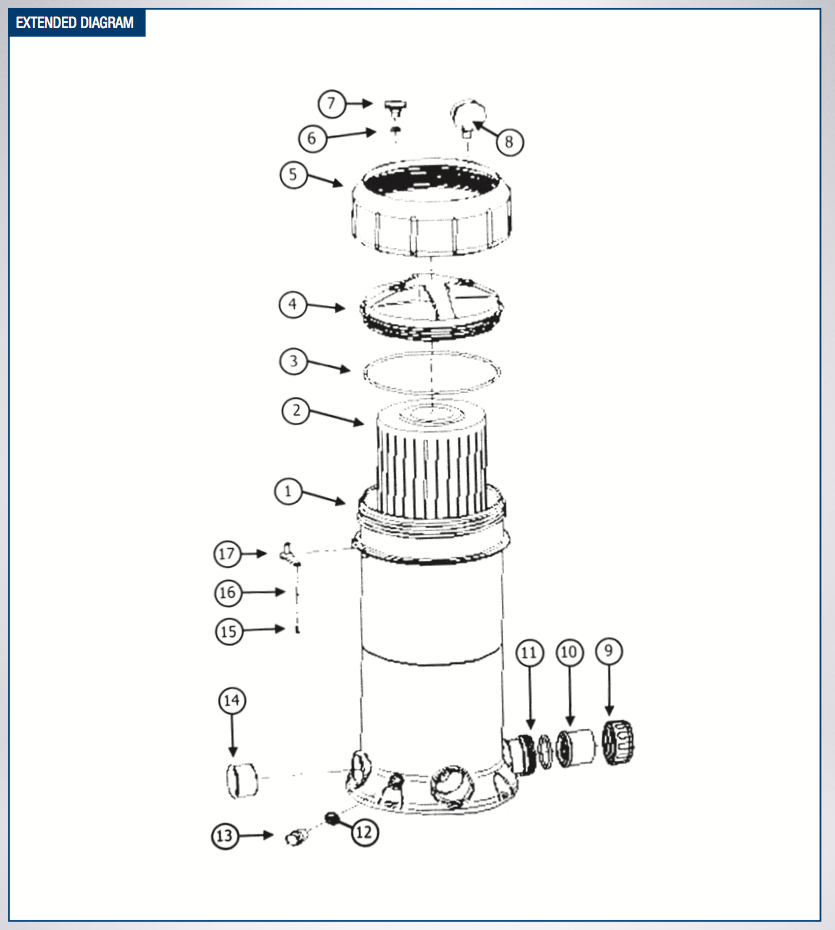 EXTENDED DIAGRAM

7
6
8
5
4
3
2
1
17
16
15
11
10
9
14
13
12